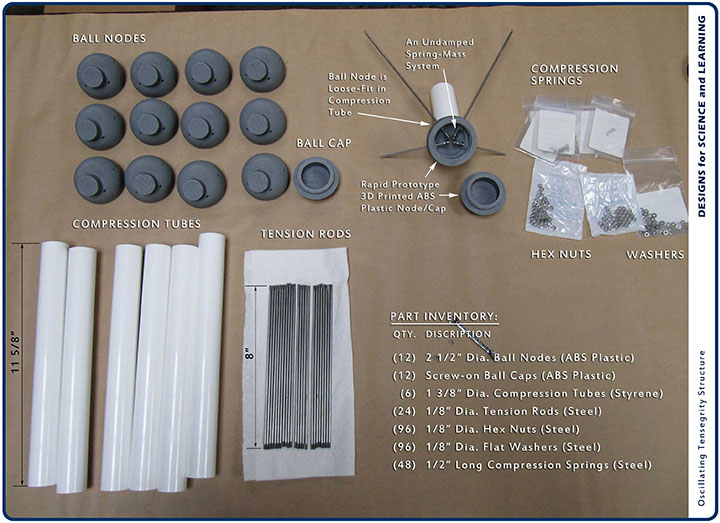 BALL NODES

An Undamped Spring-Mass System

Ball Node is Loose-Fit in Compression Tube

COMPRESSION SPRINGS

BALL CAP

Rapid Prototype 3D Printed ABS Plastic Node/Cap

COMPRESSION TUBES

TENSION RODS

HEX NUTS

WASHERS

11 5/8"

8"

PART INVENTORY:

QTY. DISCRIPTION

(12) 2 1/2" Dia. Ball Nodes (ABS Plastic)
(12) Screw-on Ball Caps (ABS Plastic)
(6) 1 3/8" Dia. Compression Tubes (Styrene)
(24) 1/8" Dia. Tension Rods (Steel)
(96) 1/8" Dia. Hex Nuts (Steel)
(96) 1/8" Dia. Flat Washers (Steel)
(48) 1/2" Long Compression Springs (Steel)

DESIGNS for SCIENCE and LEARNING

Oscillating Tensegrity Structure